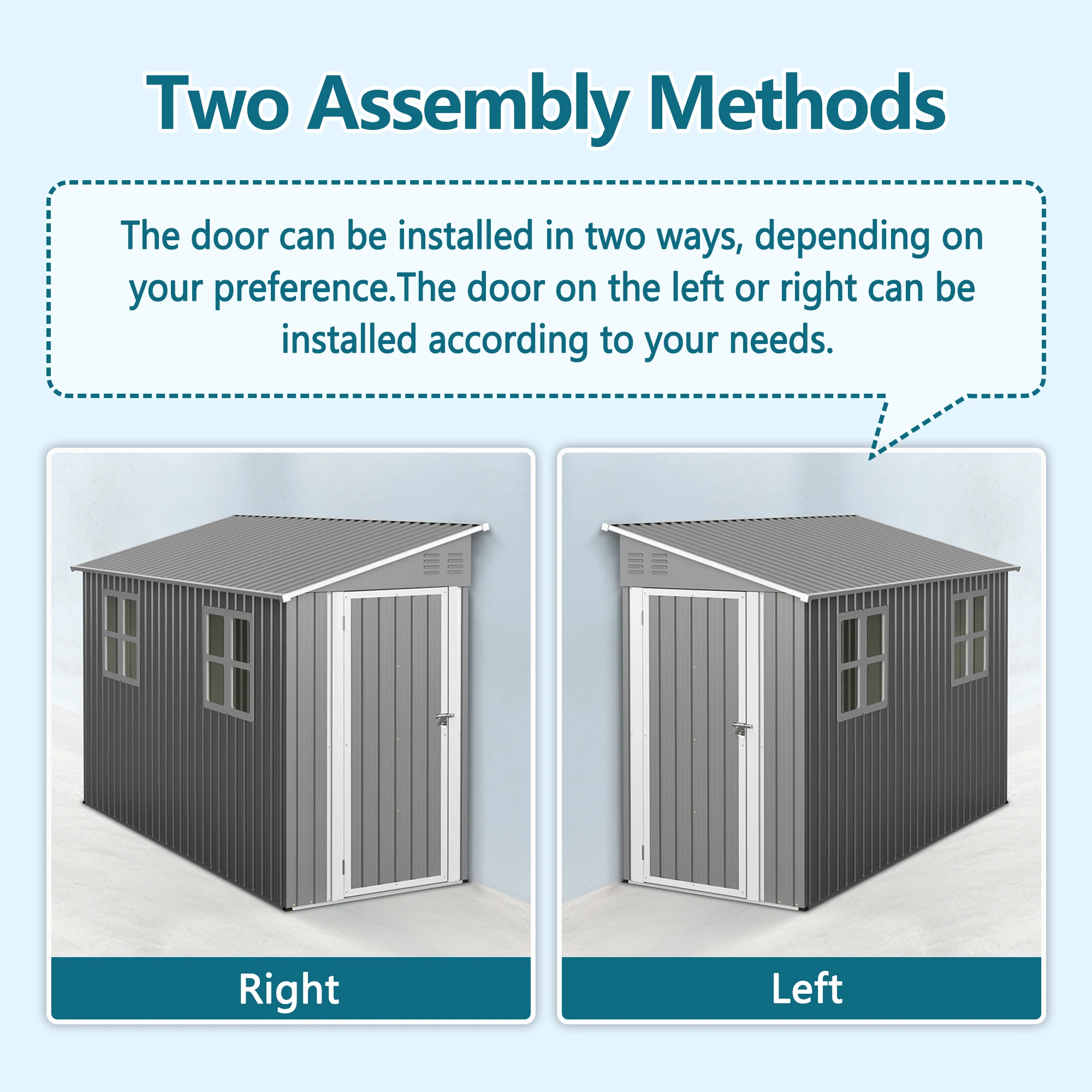 Two Assembly Methods

The door can be installed in two ways, depending on your preference.The door on the left or right can be installed according to your needs.

Right

Left